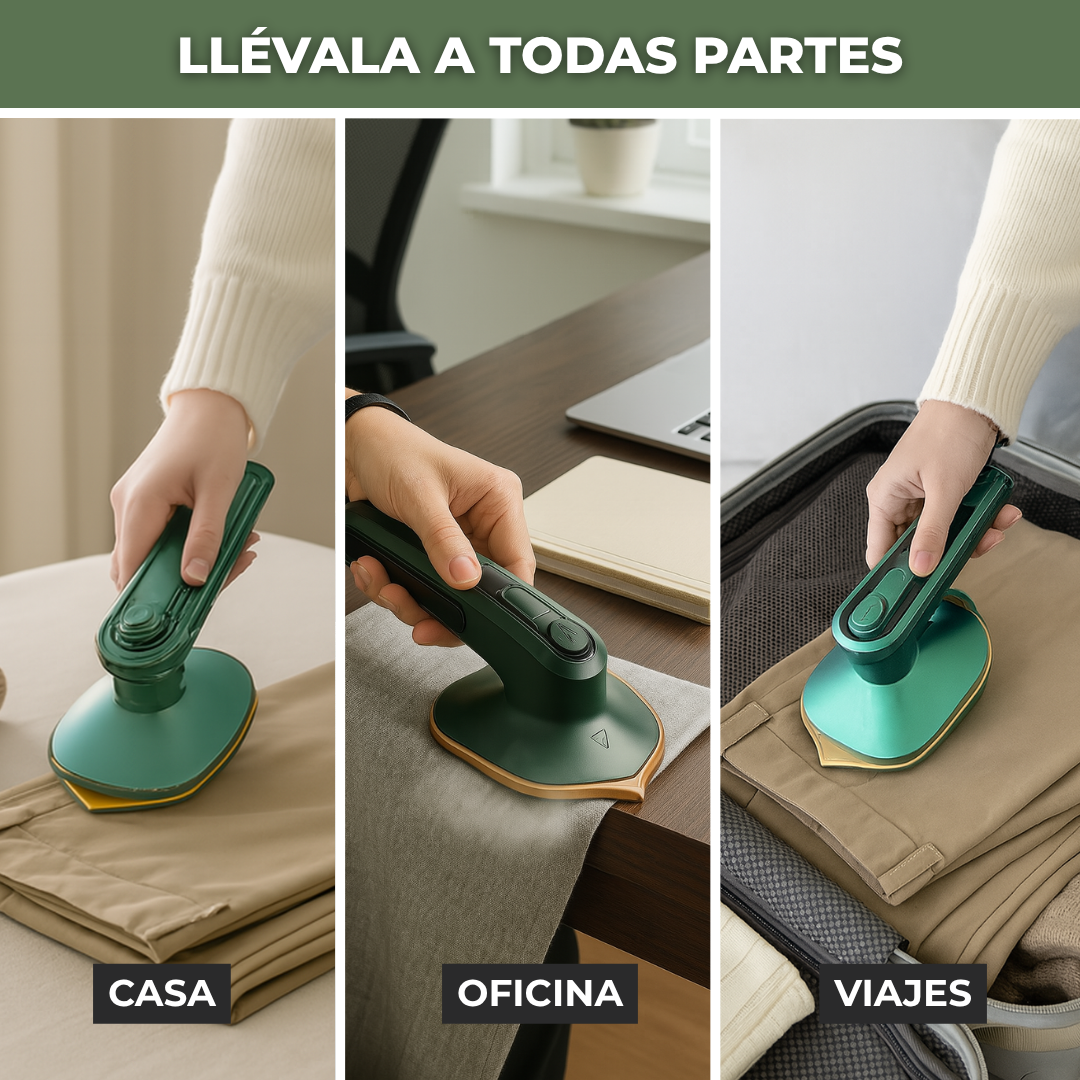 LLÉVALA A TODAS PARTES

CASA

OFICINA

VIAJES